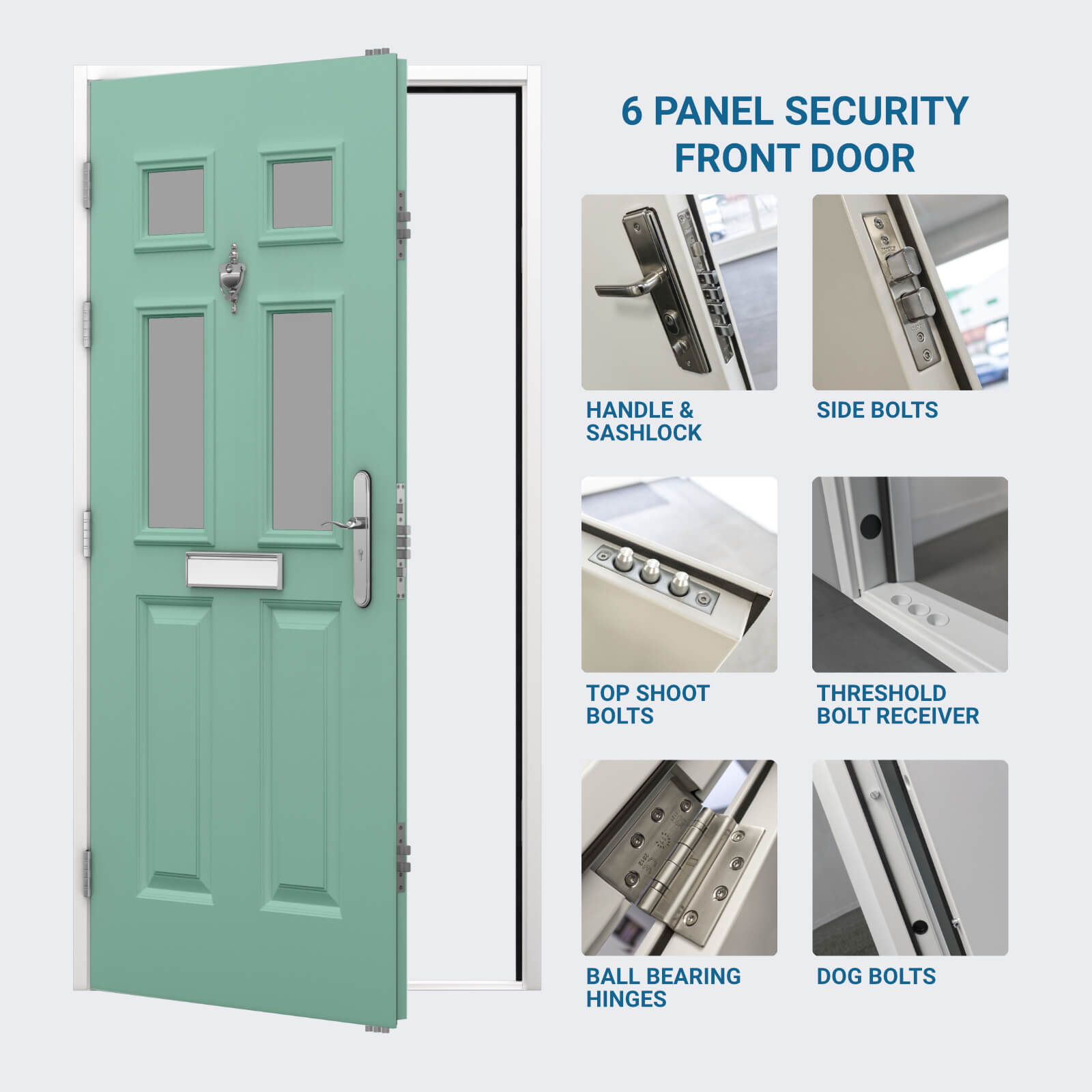 6 PANEL SECURITY FRONT DOOR

HANDLE & SASHLOCK

SIDE BOLTS

TOP SHOOT BOLTS

THRESHOLD BOLT RECEIVER

BALL BEARING HINGES

DOG BOLTS